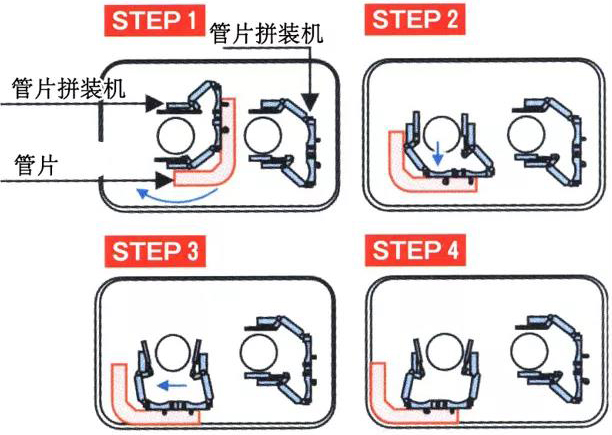 STEP 1

管片拼装机

管片拼装机

管片

STEP 2

STEP 3

STEP 4